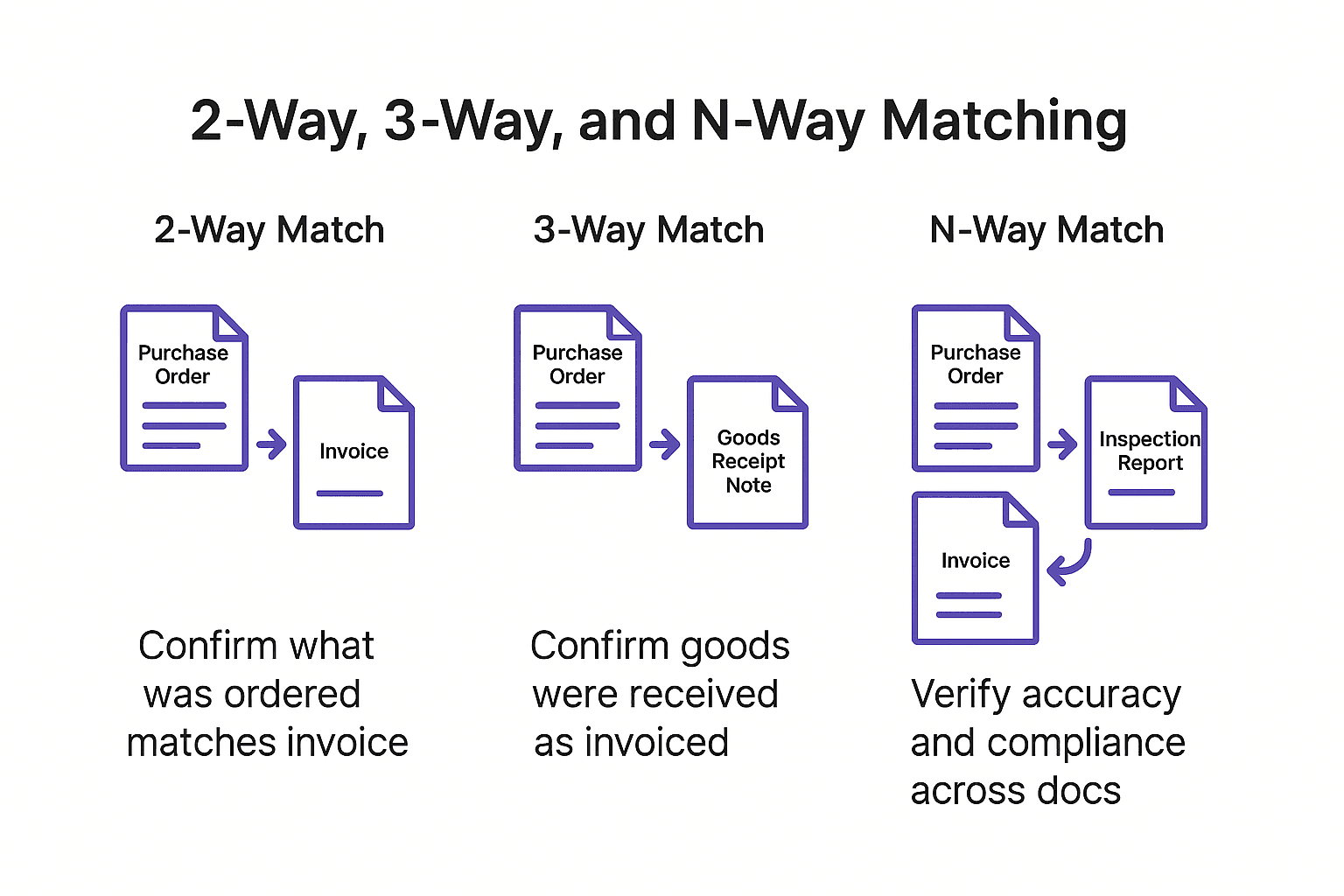 2-Way, 3-Way, and N-Way Matching

2-Way Match

Purchase Order

Invoice

Confirm what was ordered matches invoice

3-Way Match

Purchase Order

Goods Receipt Note

Confirm goods were received as invoiced

N-Way Match

Purchase Order

Inspection Report

Invoice

Verify accuracy and compliance across docs